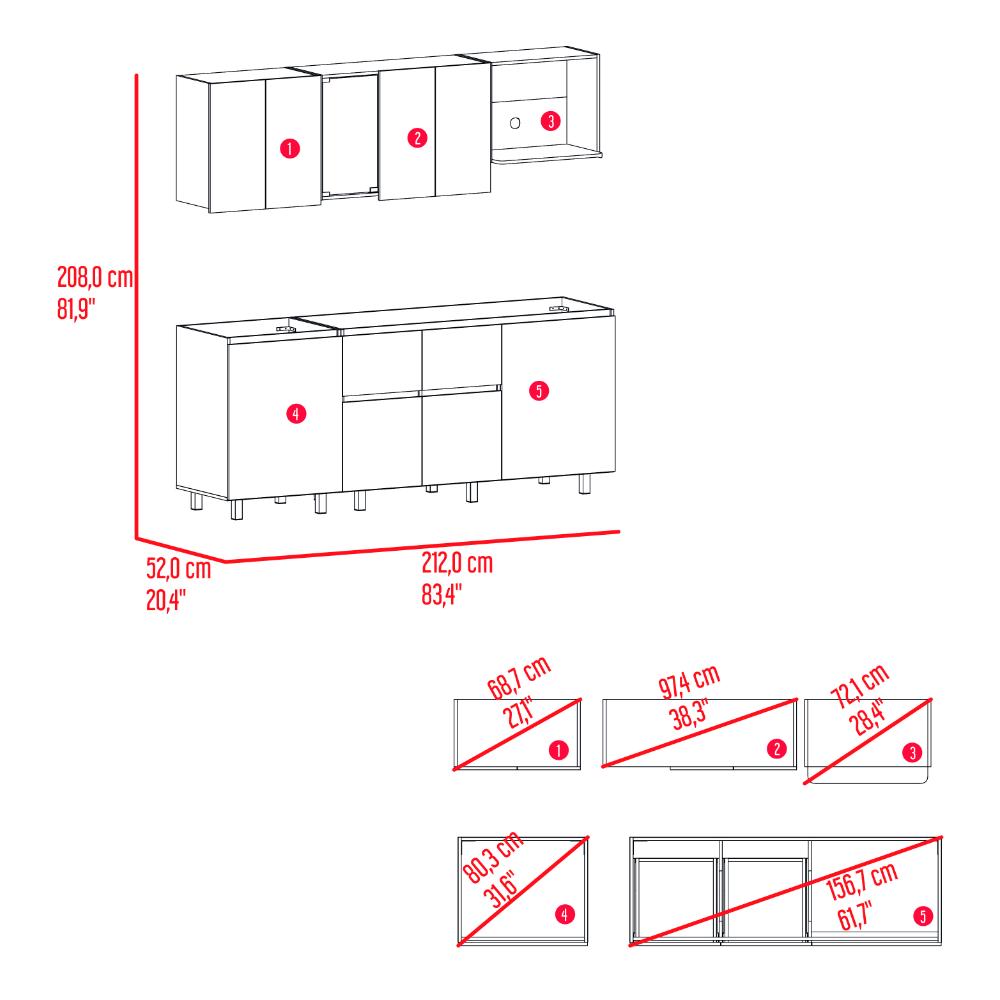 1
2
3
208,0 cm
81,9"
4
5
52,0 cm
20,4"
212,0 cm
83,4"
68,7 cm
27,1"
1
97,4 cm
38,3"
2
72,1 cm
28,4"
3
80,3 cm
31,6"
4
156,7 cm
61,7"
5