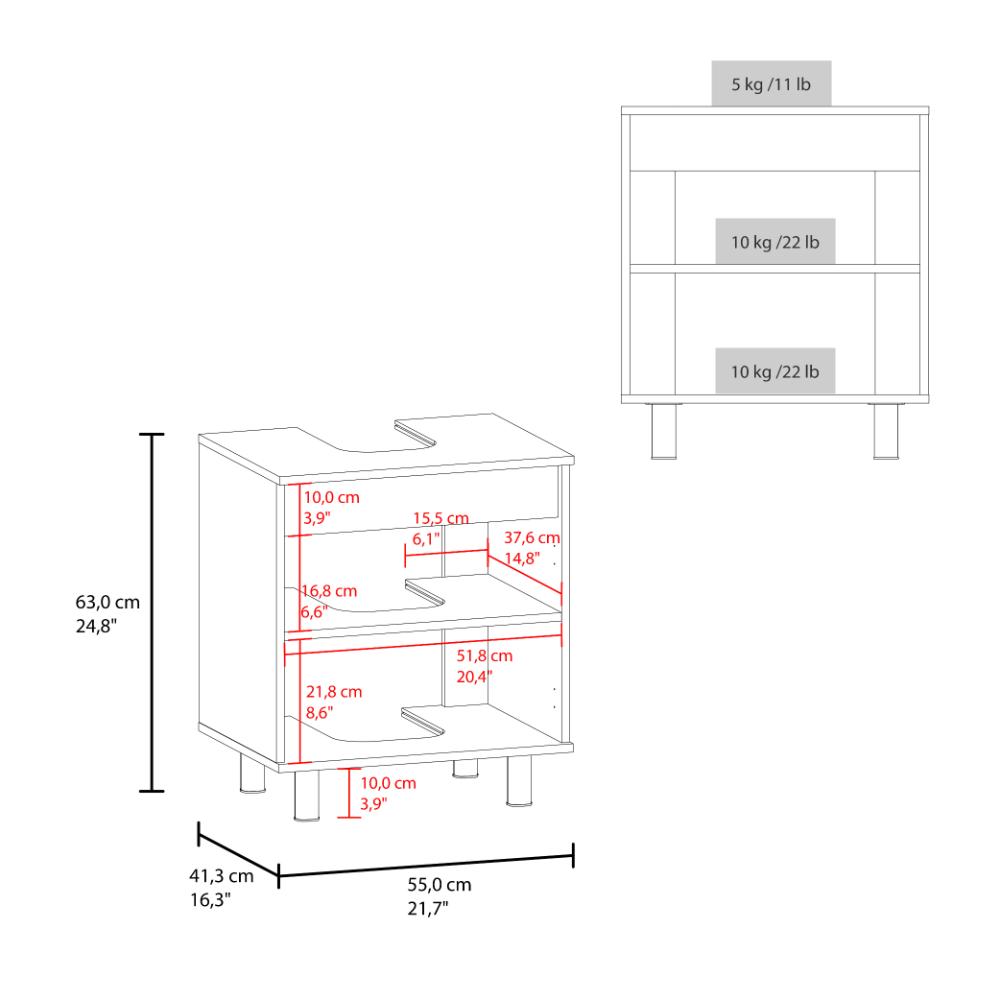 5 kg /11 lb

10 kg /22 lb

10 kg /22 lb

63,0 cm
24,8"

10,0 cm
3,9"

15,5 cm
6,1"

37,6 cm
14,8"

16,8 cm
6,6"

51,8 cm
20,4"

21,8 cm
8,6"

10,0 cm
3,9"

41,3 cm
16,3"

55,0 cm
21,7"